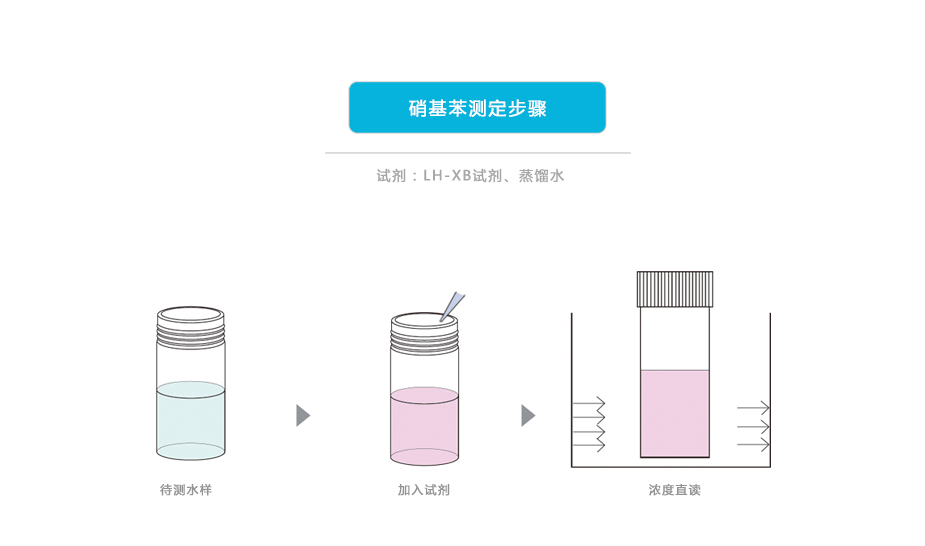 硝基苯测定步骤

试剂：LH-XB试剂、蒸馏水

待测水样

加入试剂

浓度直读